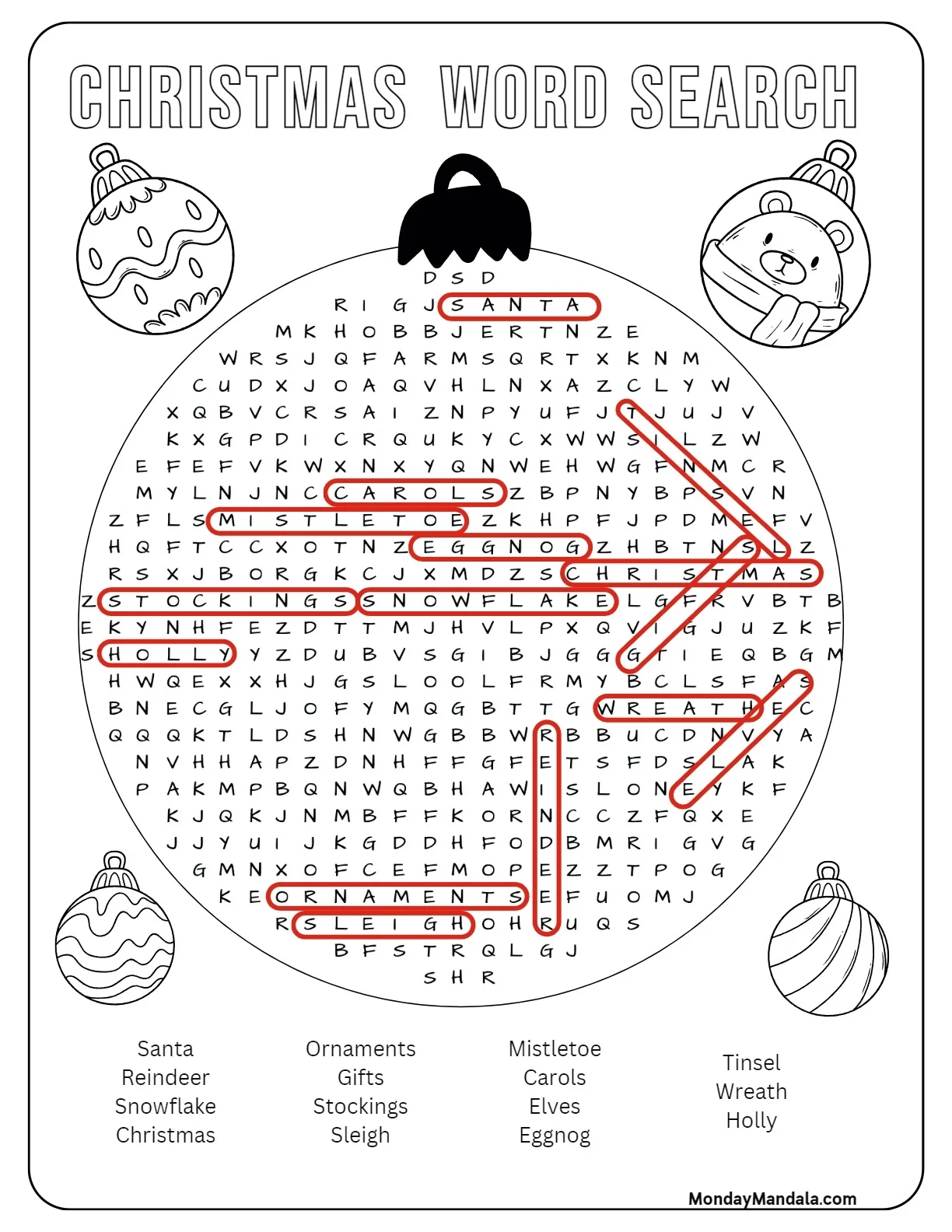 CHRISTMAS WORD SEARCH

D S D
R I G J S A N T A
M K H O B B J E R T N Z E
W R S J Q F A R M S Q R T X K N M
C U D X J O A Q V H L N X A Z C L Y W
X Q B V C R S A I Z N P Y U F J T J U J V
K X G P D I C R Q U K Y C X W W S I L Z W
E F E F V K W X N X Y Q N W E H W G F N M C R
M Y L N J N C C A R O L S Z B P N Y B P S V N
Z F L S M I S T L E T O E Z K H P F J P D M E F V
H Q F T C C X O T N Z E G G N O G Z H B T N S L Z
R S X J B O R G K C J X M D Z S C H R I S T M A S
Z S T O C K I N G S S N O W F L A K E L G F R V B T B
E K Y N H F E Z D T T M J H V L P X Q V I G J U Z K F
S H O L L Y Y Z D U B V S G I B J G G G T I E Q B G M
H W Q E X X H J G S L O O L F R M Y B C L S F A S
B N E C G L J O F Y M Q G B T T G W R E A T H E C
Q Q Q K T L D S H N W G B B W R B B U C D N V Y A
N V H H A P Z D N H F F G F E T S F D S L A K
P A K M P B Q N W Q B H A W I S L O N E Y K F
K J Q K J N M B F F K O R N C C Z F Q X E
J J Y U I J K G D D H F O D B M R I G V G
G M N X O F C E F M O P E Z Z T P O G
K E O R N A M E N T S E F U O M J
R S L E I G H O H R U Q S
B F S T R Q L G J
S H R

Santa
Reindeer
Snowflake
Christmas

Ornaments
Gifts
Stockings
Sleigh

Mistletoe
Carols
Elves
Eggnog

Tinsel
Wreath
Holly

MondayMandala.com